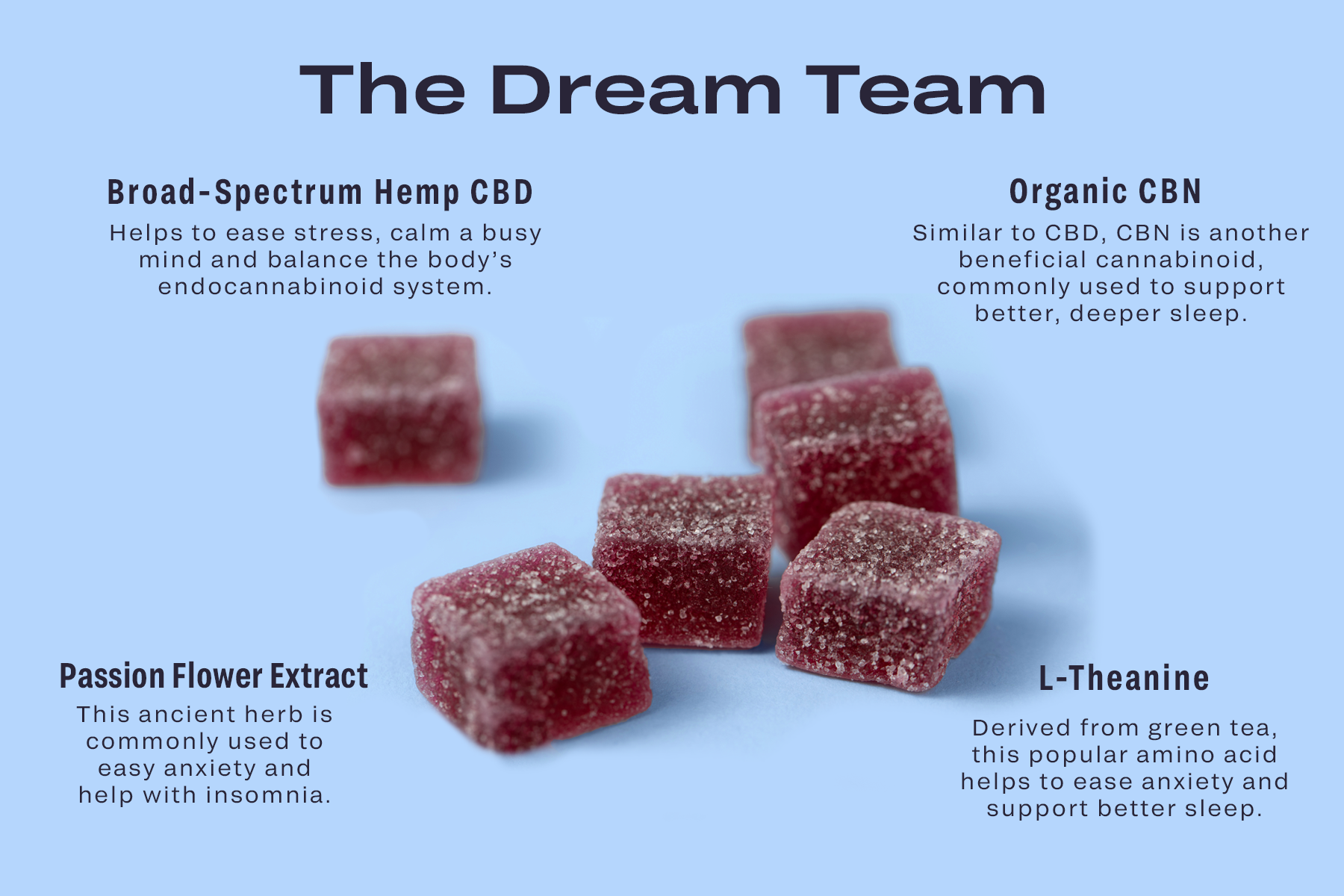 The Dream Team

Broad-Spectrum Hemp CBD

Helps to ease stress, calm a busy mind and balance the body's endocannabinoid system.

Organic CBN

Similar to CBD, CBN is another beneficial cannabinoid, commonly used to support better, deeper sleep.

Passion Flower Extract

This ancient herb is commonly used to easy anxiety and help with insomnia.

L-Theanine

Derived from green tea, this popular amino acid helps to ease anxiety and support better sleep.